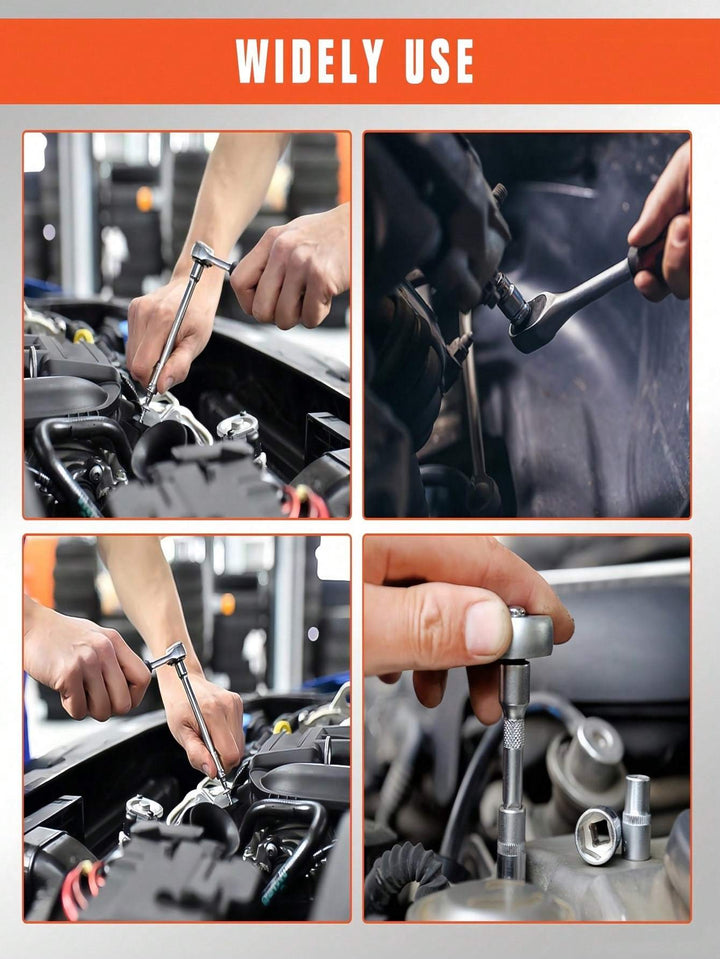 WIDELY USE